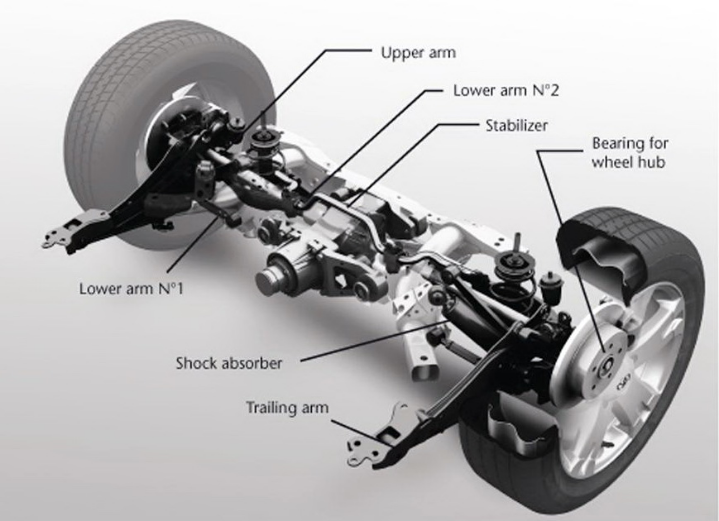 Upper arm

Lower arm N°2

Stabilizer

Bearing for wheel hub

Lower arm N°1

Shock absorber

Trailing arm