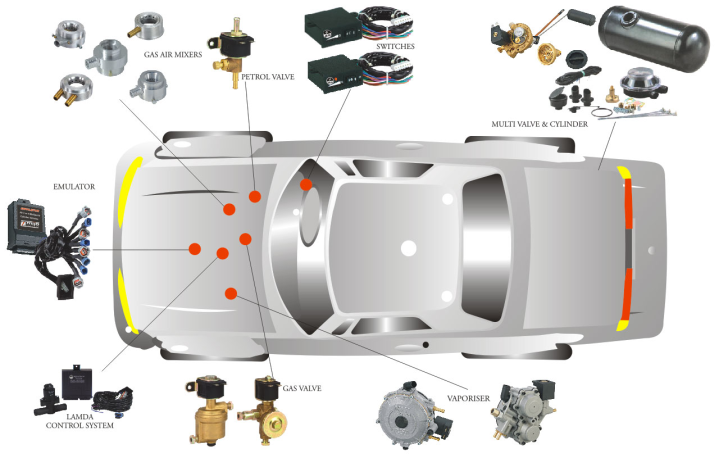 GAS AIR MIXERS

PETROL VALVE

SWITCHES

MULTI VALVE & CYLINDER

EMULATOR

LAMDA CONTROL SYSTEM

GAS VALVE

VAPORISER