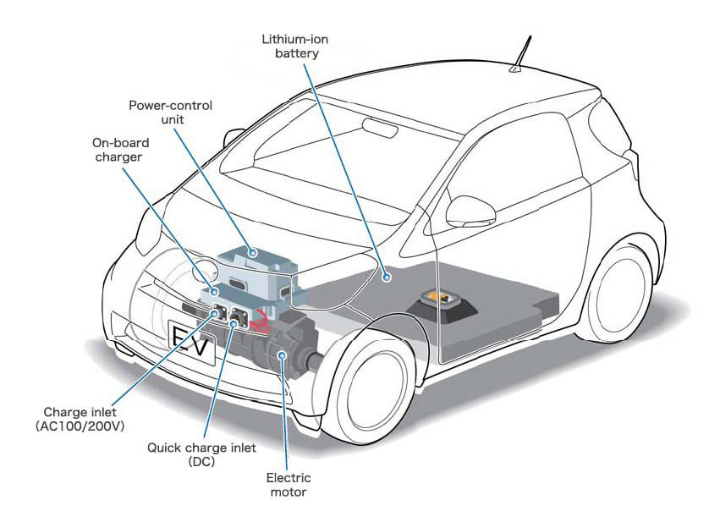 Lithium-ion battery

Power-control unit

On-board charger

EV

Charge inlet (AC100/200V)

Quick charge inlet (DC)

Electric motor