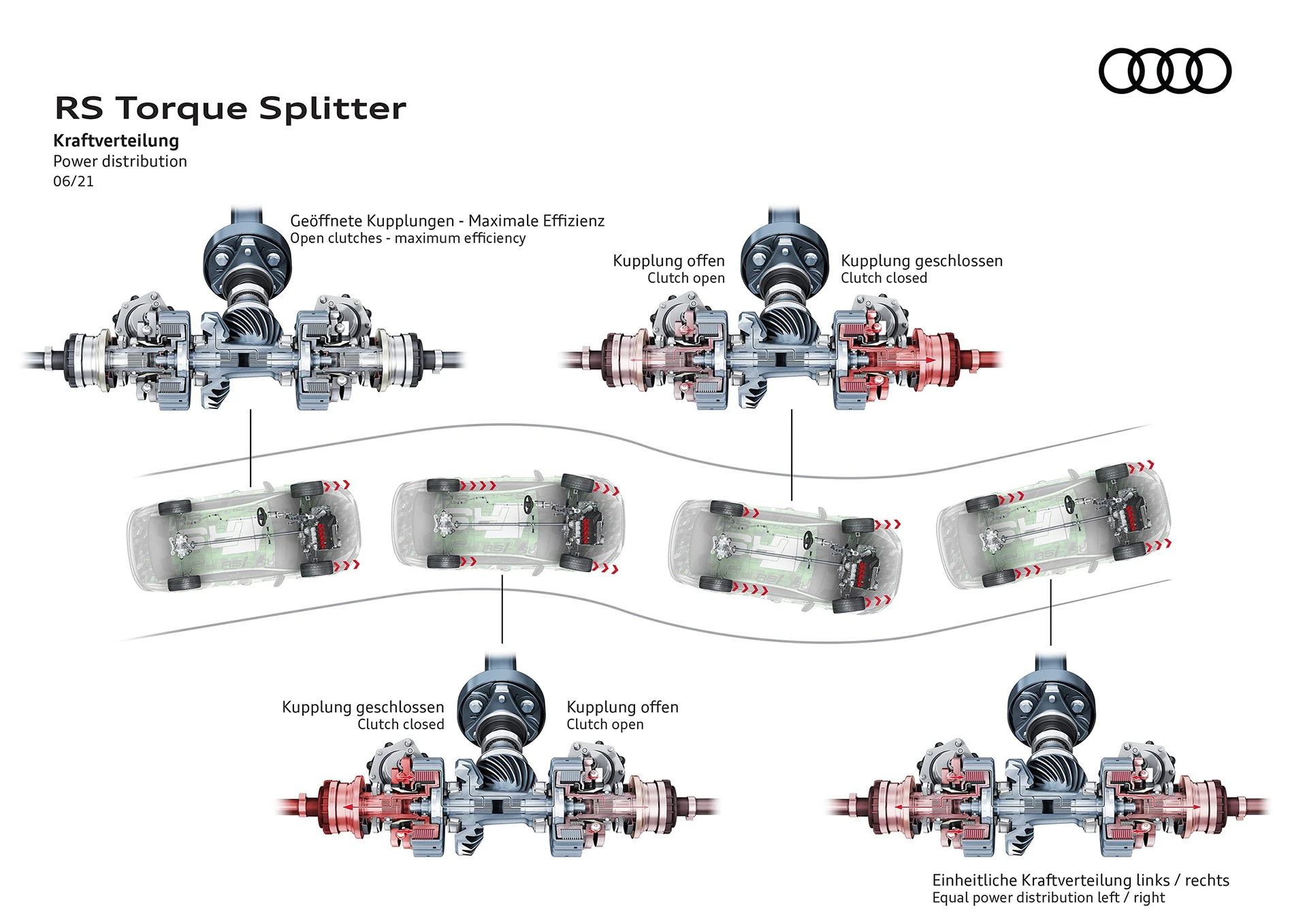 RS Torque Splitter
Kraftverteilung
Power distribution
06/21

Geöffnete Kupplungen - Maximale Effizienz
Open clutches - maximum efficiency

Kupplung offen
Clutch open

Kupplung geschlossen
Clutch closed

Kupplung geschlossen
Clutch closed

Kupplung offen
Clutch open

Einheitliche Kraftverteilung links / rechts
Equal power distribution left / right