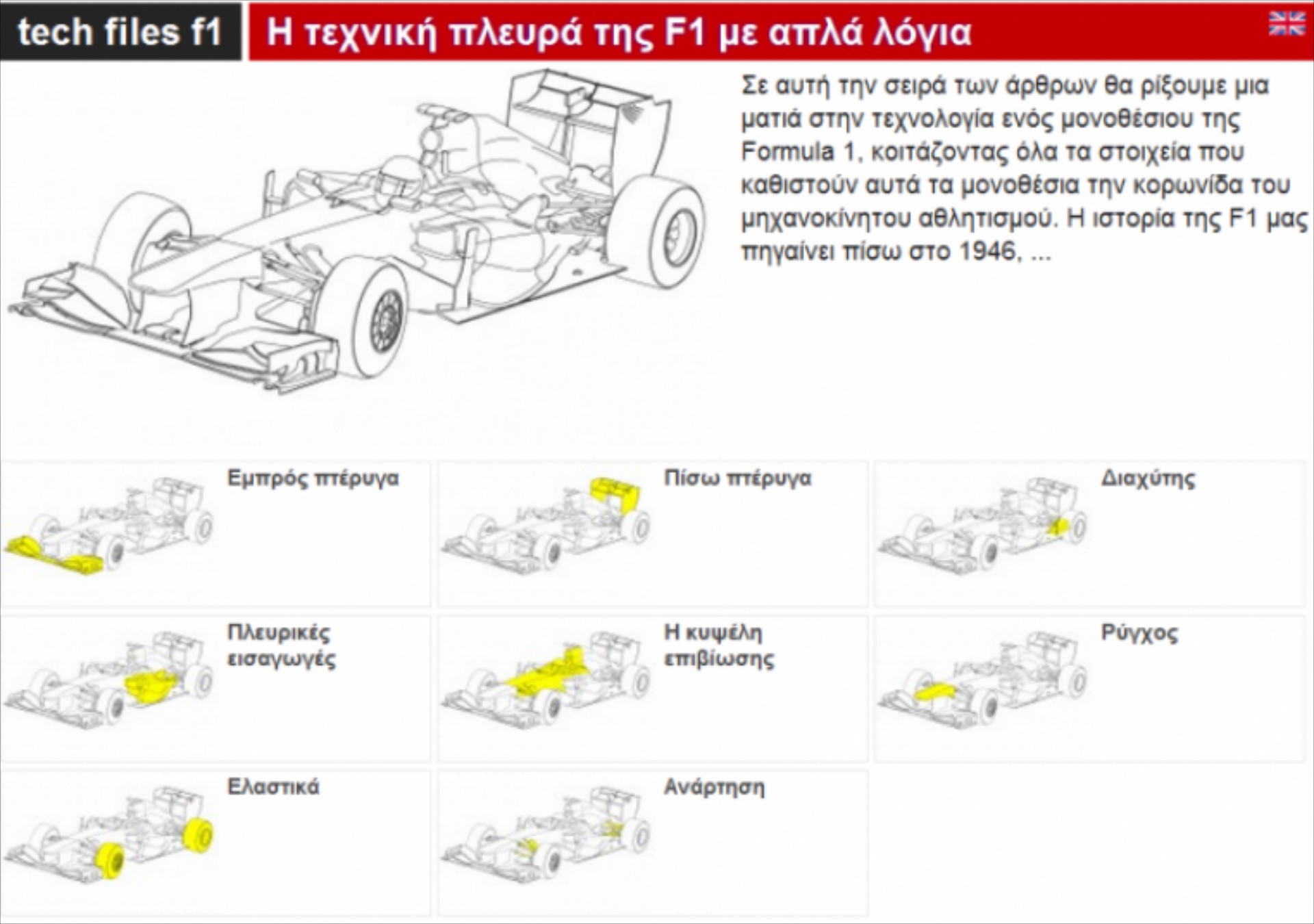 tech files f1

Η τεχνική πλευρά της F1 με απλά λόγια

Σε αυτή την σειρά των άρθρων θα ρίξουμε μια ματιά στην τεχνολογία ενός μονοθέσιου της Formula 1, κοιτάζοντας όλα τα στοιχεία που καθιστούν αυτά τα μονοθέσια την κορωνίδα του μηχανοκίνητου αθλητισμού. Η ιστορία της F1 μας πηγαίνει πίσω στο 1946, ...

Εμπρός πτέρυγα

Πίσω πτέρυγα

Διαχύτης

Πλευρικές εισαγωγές

Η κυψέλη επιβίωσης

Ρύγχος

Ελαστικά

Ανάρτηση